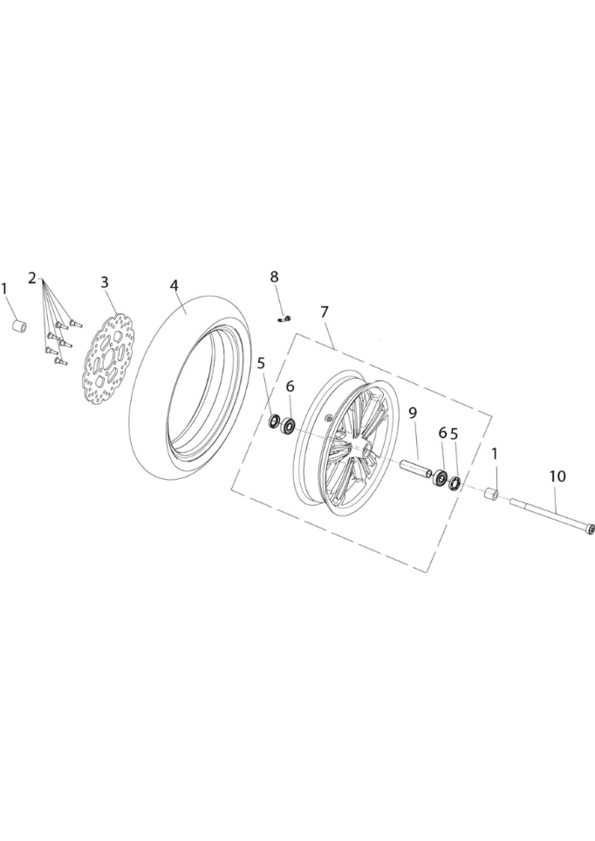 1
2
3
4
8
7
5
6
9
6
5
1
10